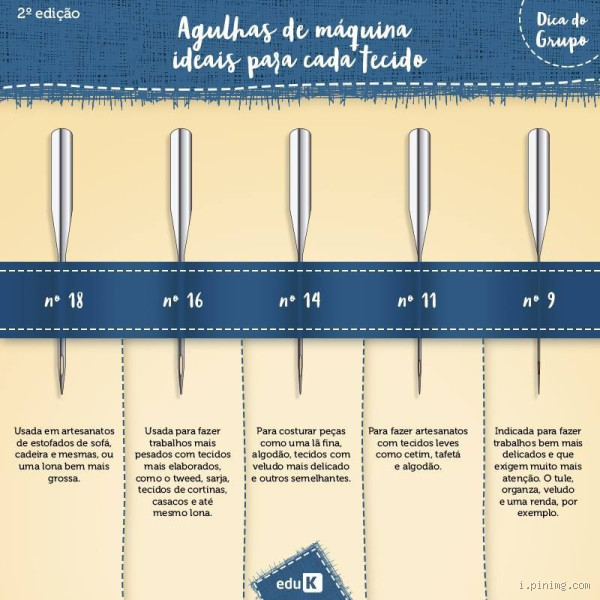 2º edição

Agulhas de máquina ideais para cada tecido

Dica do Grupo

nº 18

nº 16

nº 14

nº 11

nº 9

Usada em artesanatos de estofados de sofá, cadeira e mesmas, ou uma lona bem mais grossa.

Usada para fazer trabalhos mais pesados com tecidos mais elaborados, como o tweed, sarja, tecidos de cortinas, casacos e até mesmo lona.

Para costurar peças como uma lã fina, algodão, tecidos com veludo mais delicado e outros semelhantes.

Para fazer artesanatos com tecidos leves como cetim, tafetá e algodão.

Indicada para fazer trabalhos bem mais delicados e que exigem muito mais atenção. O tule, organza, veludo e uma renda, por exemplo.

eduK

i.pinimg.com